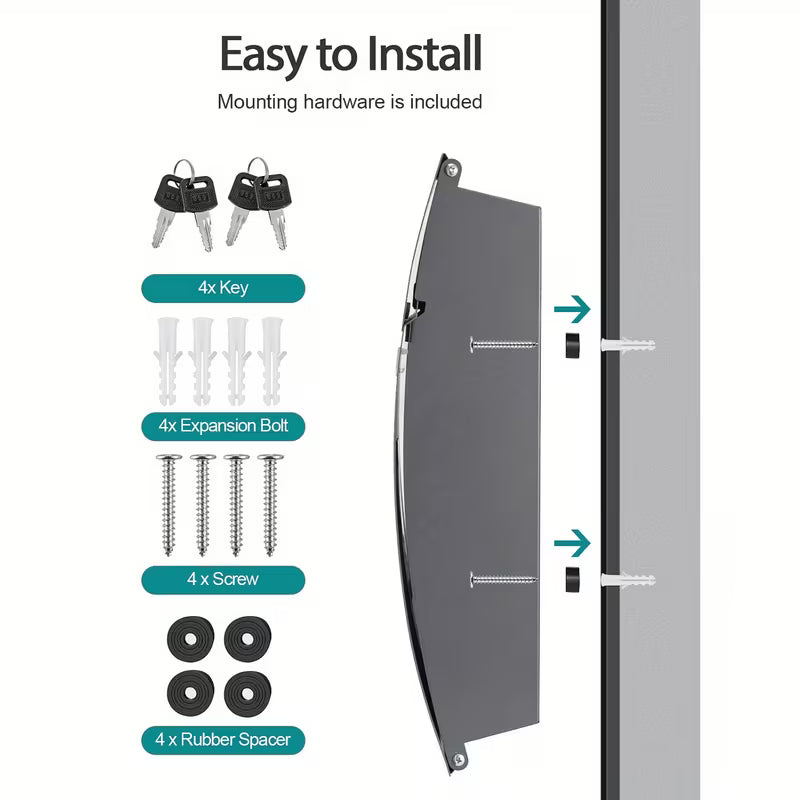 Easy to Install

Mounting hardware is included

4x Key

4x Expansion Bolt

4 x Screw

4 x Rubber Spacer